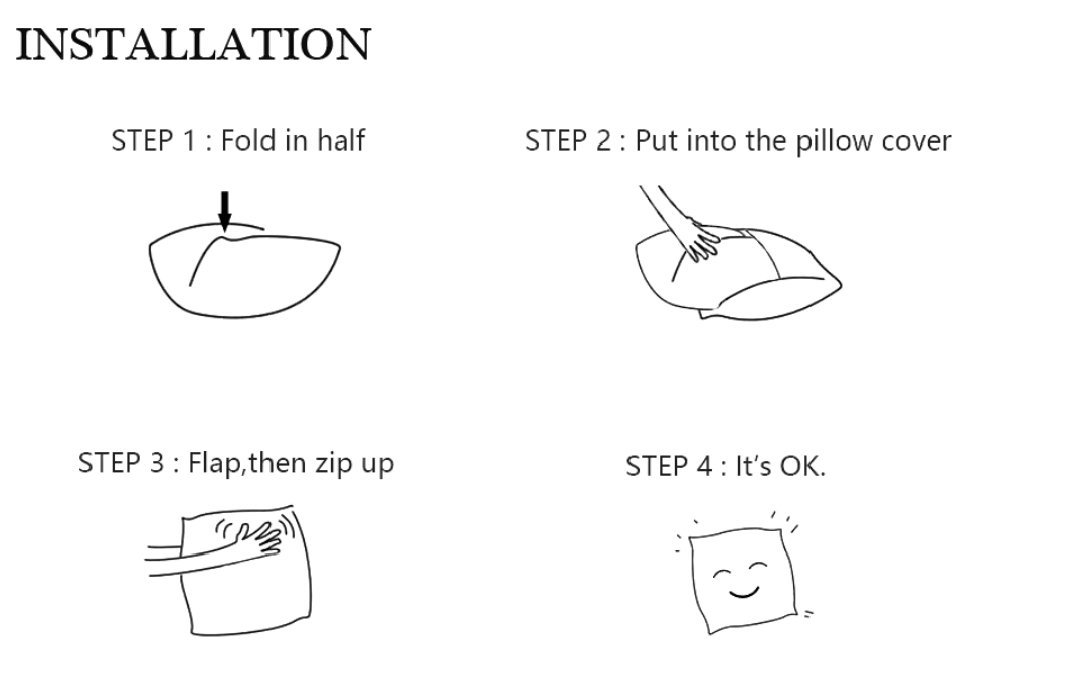 INSTALLATION

STEP 1 : Fold in half

STEP 2 : Put into the pillow cover

STEP 3 : Flap,then zip up

STEP 4 : It's OK.